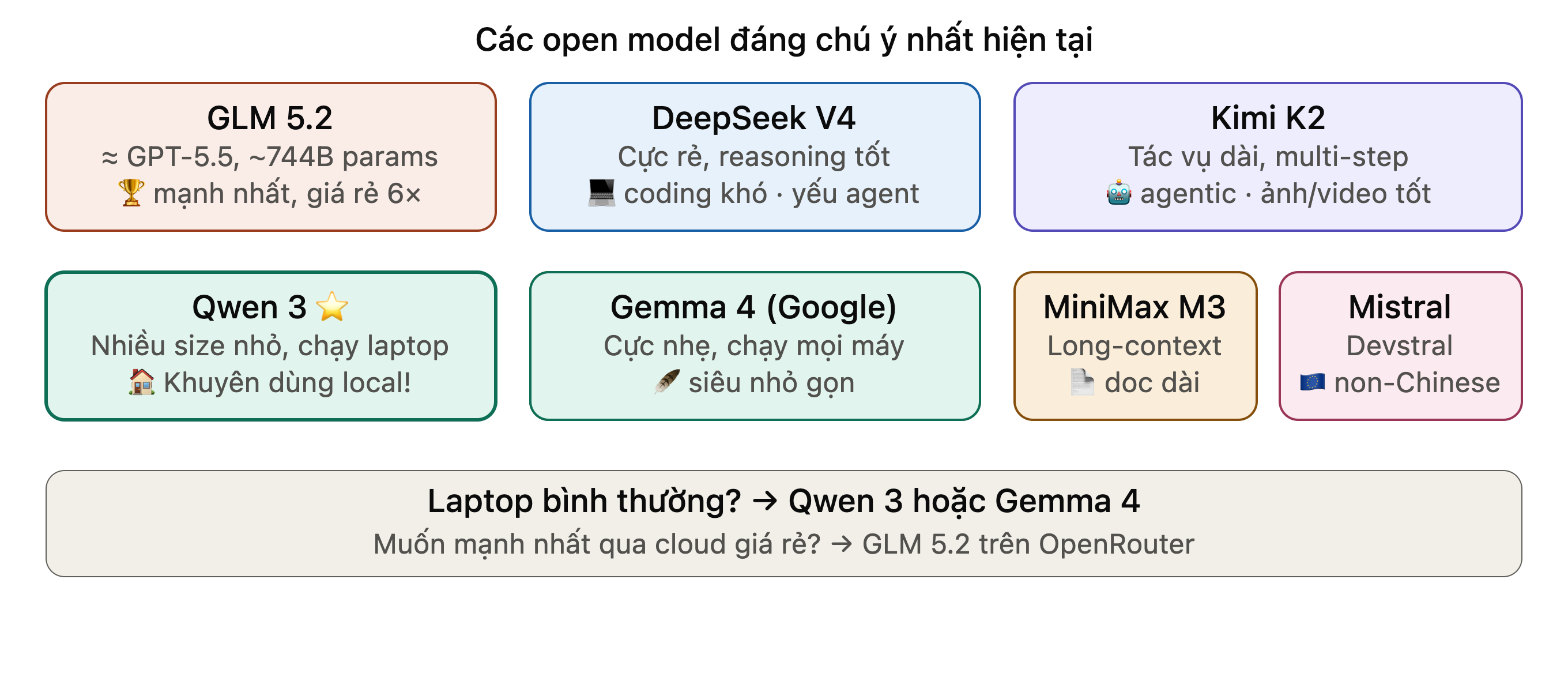 Các open model đáng chú ý nhất hiện tại

GLM 5.2
≈ GPT-5.5, ~744B params
🏆 mạnh nhất, giá rẻ 6×

DeepSeek V4
Cực rẻ, reasoning tốt
💻 coding khó · yếu agent

Kimi K2
Tác vụ dài, multi-step
🤖 agentic · ảnh/video tốt

Qwen 3 ⭐
Nhiều size nhỏ, chạy laptop
🏠 Khuyên dùng local!

Gemma 4 (Google)
Cực nhẹ, chạy mọi máy
🪶 siêu nhỏ gọn

MiniMax M3
Long-context
📄 doc dài

Mistral
Devstral
🇪🇺 non-Chinese

Laptop bình thường? → Qwen 3 hoặc Gemma 4
Muốn mạnh nhất qua cloud giá rẻ? → GLM 5.2 trên OpenRouter